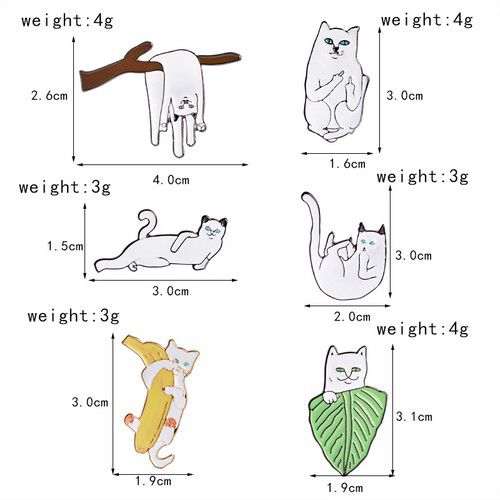 weight:4g
2.6cm
4.0cm

weight:4g
3.0cm
1.6cm

weight:3g
1.5cm
3.0cm

weight:3g
3.0cm
2.0cm

weight:3g
3.0cm
1.9cm

weight:4g
3.1cm
1.9cm